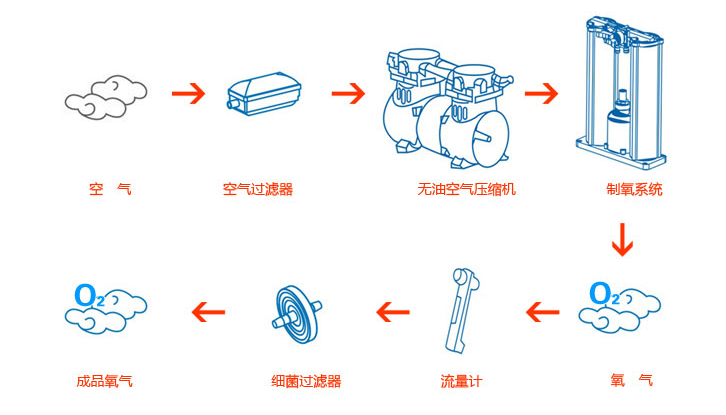 空　气

空气过滤器

无油空气压缩机

制氧系统

$O_2$

氧　气

流量计

细菌过滤器

$O_2$

成品氧气